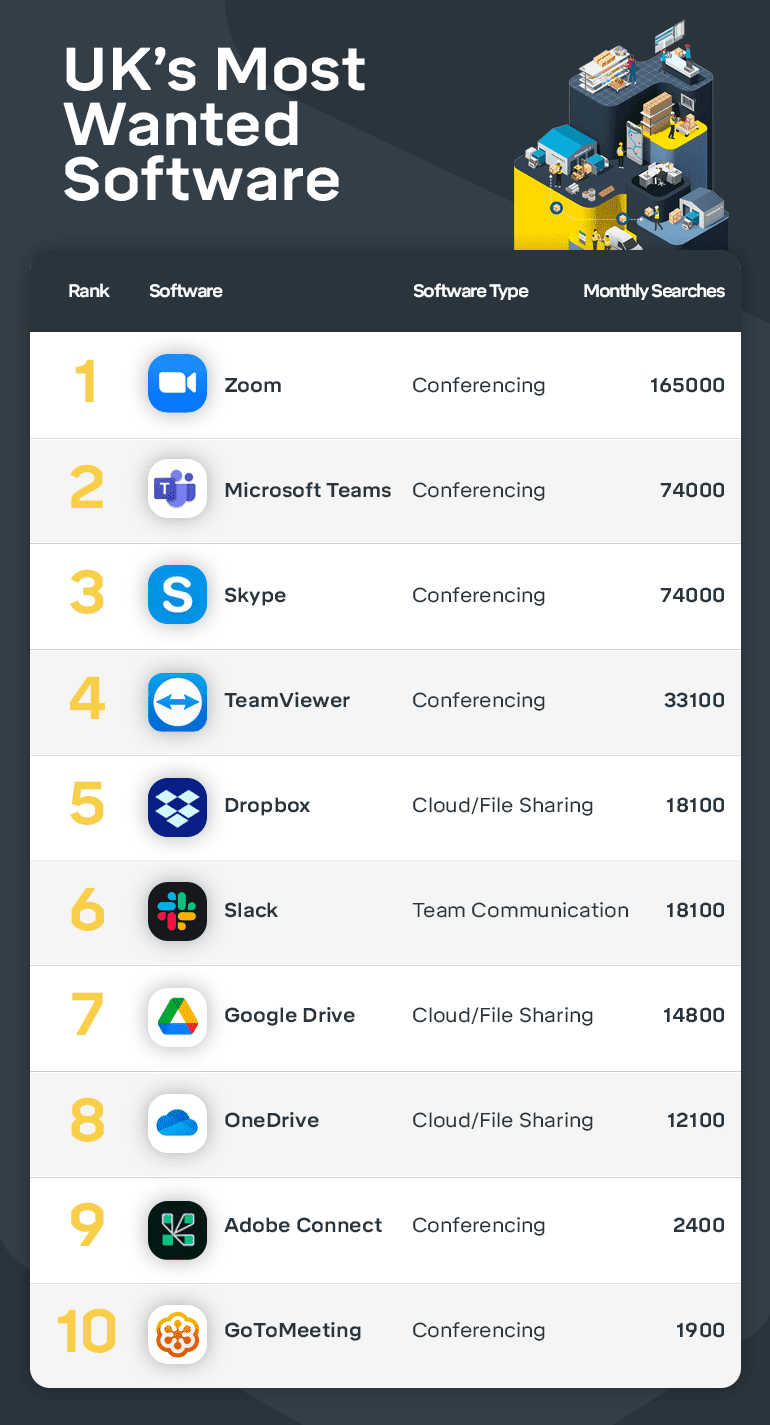 UK's Most Wanted Software

| Rank | Software | Software Type | Monthly Searches |
|---|---|---|---|
| 1 | Zoom | Conferencing | 165000 |
| 2 | Microsoft Teams | Conferencing | 74000 |
| 3 | Skype | Conferencing | 74000 |
| 4 | TeamViewer | Conferencing | 33100 |
| 5 | Dropbox | Cloud/File Sharing | 18100 |
| 6 | Slack | Team Communication | 18100 |
| 7 | Google Drive | Cloud/File Sharing | 14800 |
| 8 | OneDrive | Cloud/File Sharing | 12100 |
| 9 | Adobe Connect | Conferencing | 2400 |
| 10 | GoToMeeting | Conferencing | 1900 |